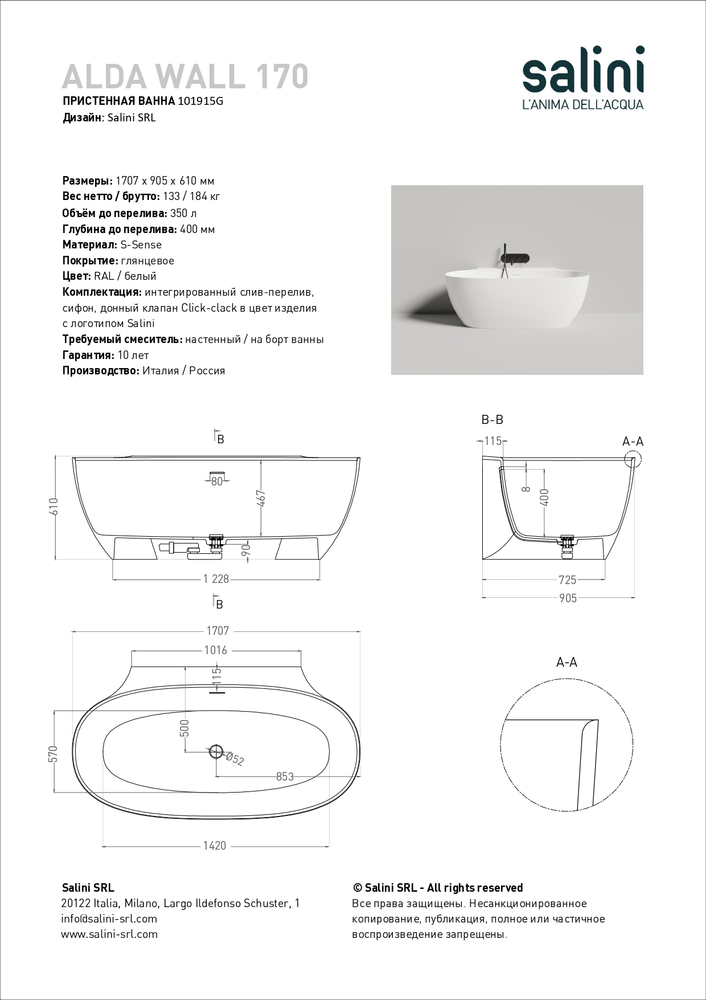 ALDA WALL 170
ПРИСТЕННАЯ ВАННА 101915G
Дизайн: Salini SRL

salini
L'ANIMA DELL'ACQUA

Размеры: 1707 x 905 x 610 мм
Вес нетто / брутто: 133 / 184 кг
Объём до перелива: 350 л
Глубина до перелива: 400 мм
Материал: S-Sense
Покрытие: глянцевое
Цвет: RAL / белый
Комплектация: интегрированный слив-перелив, сифон, донный клапан Click-clack в цвет изделия с логотипом Salini
Требуемый смеситель: настенный / на борт ванны
Гарантия: 10 лет
Производство: Италия / Россия

B
80
467
610
90
1 228
B

B-B
115
A-A
8
400
725
905

1707
1016
115
500
570
Ø52
853
1420

A-A

Salini SRL
20122 Italia, Milano, Largo Ildefonso Schuster, 1
info@salini-srl.com
www.salini-srl.com

© Salini SRL - All rights reserved
Все права защищены. Несанкционированное копирование, публикация, полное или частичное воспроизведение запрещены.